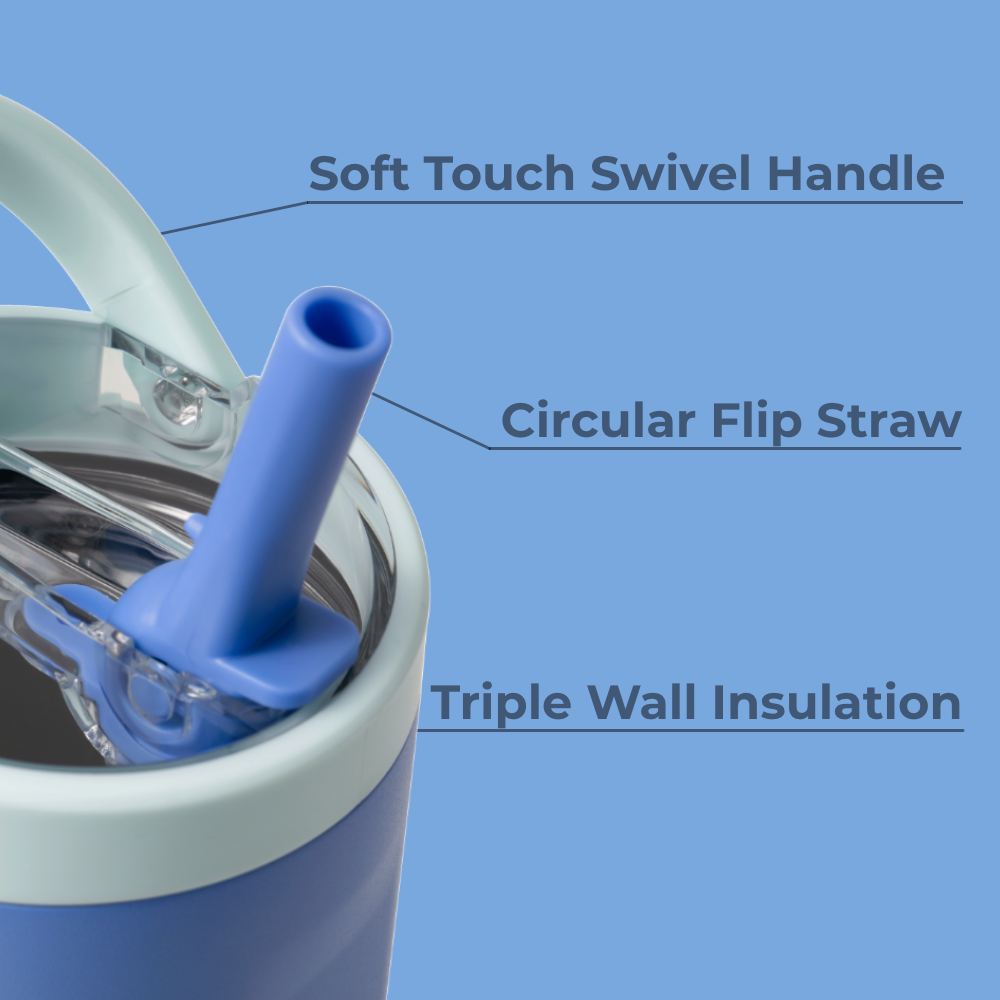 Soft Touch Swivel Handle

Circular Flip Straw

Triple Wall Insulation